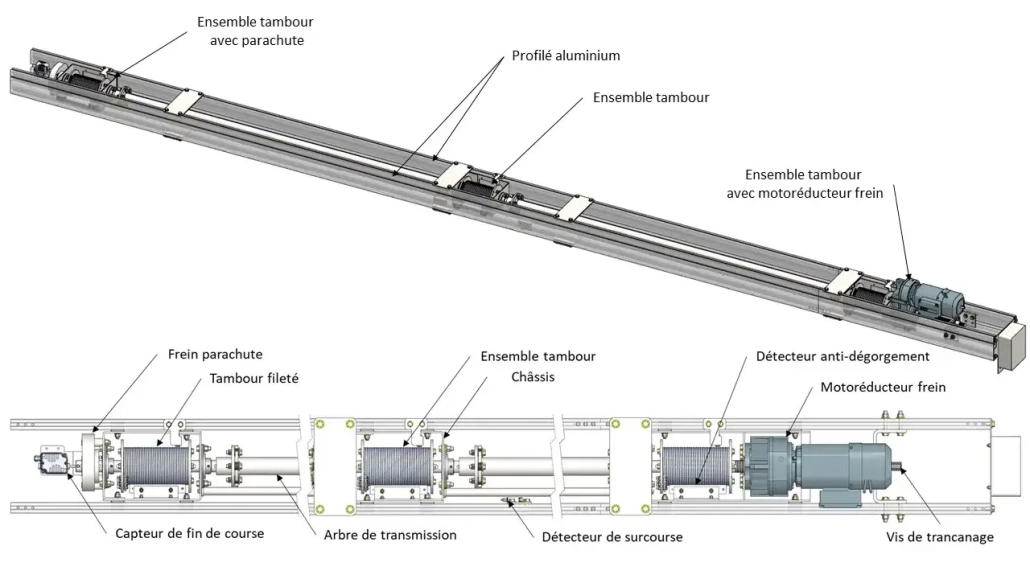 Ensemble tambour avec parachute

Profilé aluminium

Ensemble tambour

Ensemble tambour avec motoréducteur frein

Frein parachute

Tambour fileté

Ensemble tambour

Châssis

Détecteur anti-dégorgement

Motoréducteur frein

Capteur de fin de course

Arbre de transmission

Détecteur de surcourse

Vis de trancanage